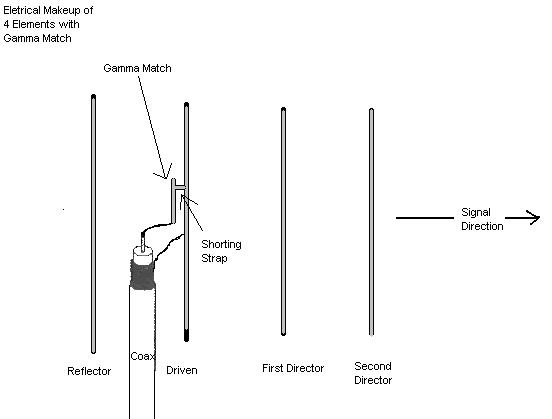 Eletrical Makeup of 4 Elements with Gamma Match

Gamma Match

Shorting Strap

Signal Direction

Reflector

Coax

Driven

First Director

Second Director